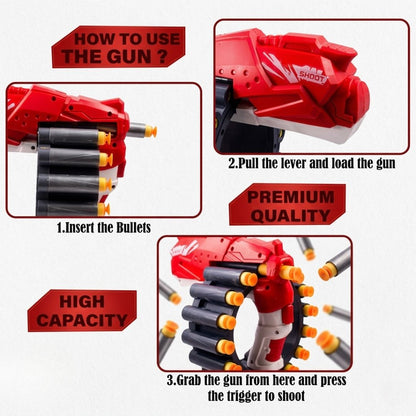 HOW TO USE THE GUN ?

SHOOT

2.Pull the lever and load the gun

1.Insert the Bullets

PREMIUM QUALITY

HIGH CAPACITY

3.Grab the gun from here and press the trigger to shoot